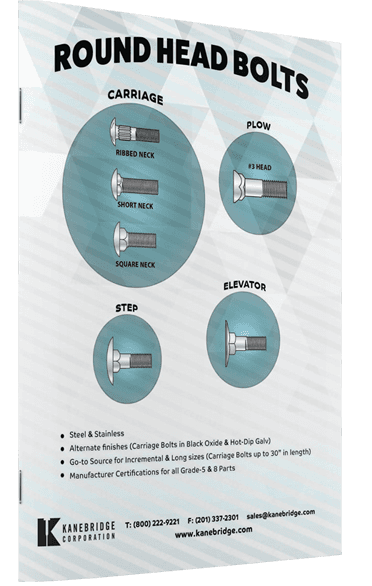 ROUND HEAD BOLTS

CARRIAGE

RIBBED NECK

SHORT NECK

SQUARE NECK

PLOW

#3 HEAD

STEP

ELEVATOR

• Steel & Stainless
• Alternate finishes (Carriage Bolts in Black Oxide & Hot-Dip Galv)
• Go-to Source for Incremental & Long sizes (Carriage Bolts up to 30" in length)
• Manufacturer Certifications for all Grade-5 & 8 Parts

K KANEBRIDGE CORPORATION

T: (800) 222-9221 F: (201) 337-2301 sales@kanebridge.com

www.kanebridge.com